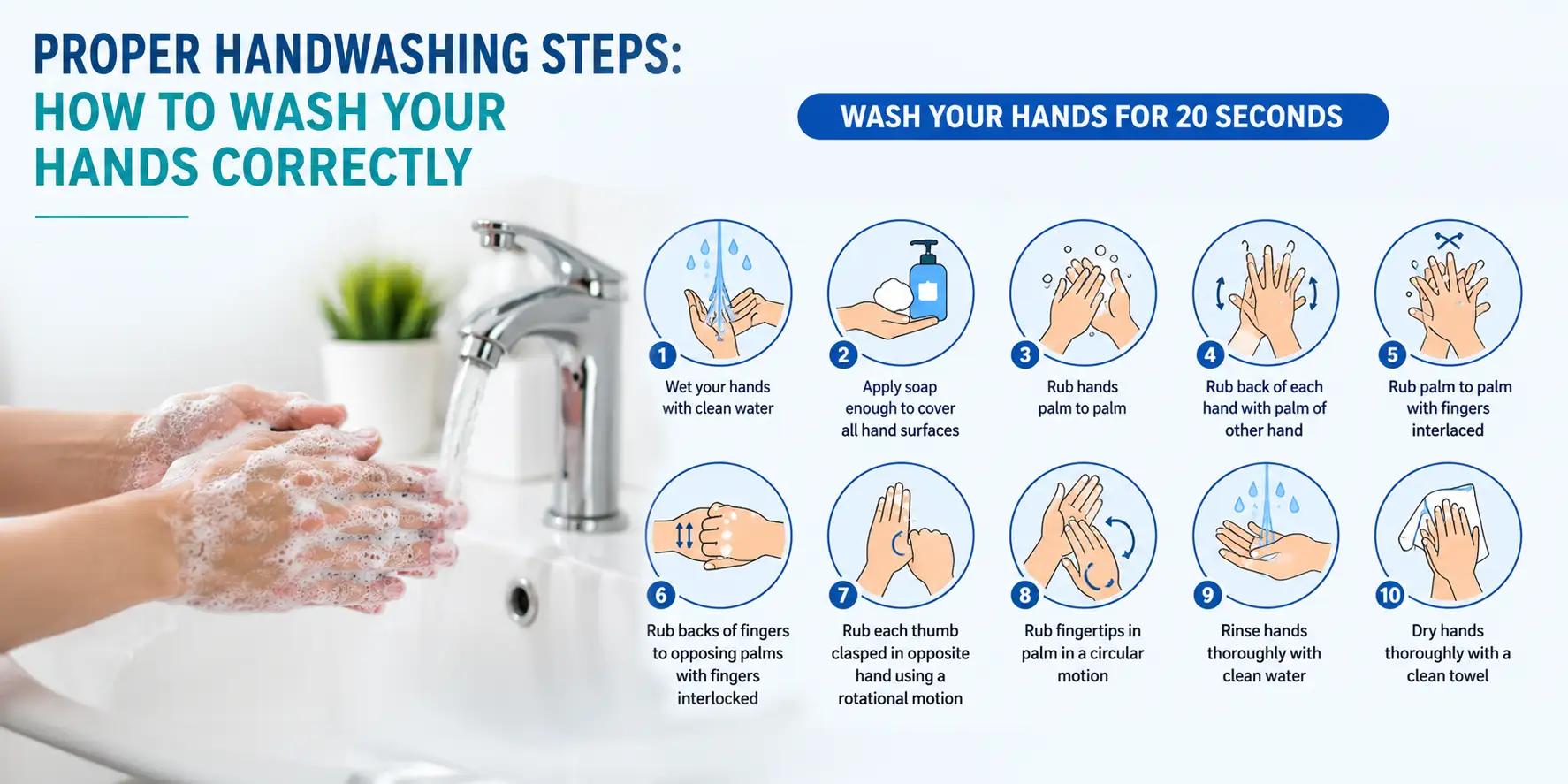 PROPER HANDWASHING STEPS:
HOW TO WASH YOUR HANDS CORRECTLY

WASH YOUR HANDS FOR 20 SECONDS

1 Wet your hands with clean water

2 Apply soap enough to cover all hand surfaces

3 Rub hands palm to palm

4 Rub back of each hand with palm of other hand

5 Rub palm to palm with fingers interlaced

6 Rub backs of fingers to opposing palms with fingers interlocked

7 Rub each thumb clasped in opposite hand using a rotational motion

8 Rub fingertips in palm in a circular motion

9 Rinse hands thoroughly with clean water

10 Dry hands thoroughly with a clean towel